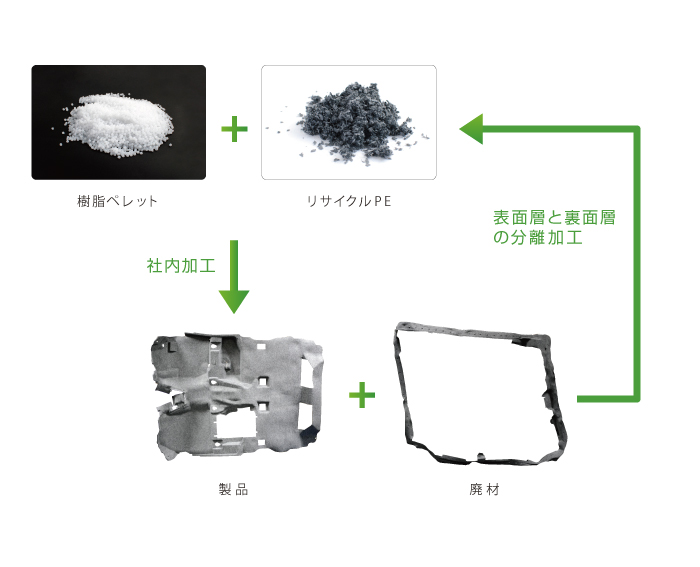 樹脂ペレット

+

リサイクルPE

表面層と裏面層の分離加工

社内加工

製品

+

廃材